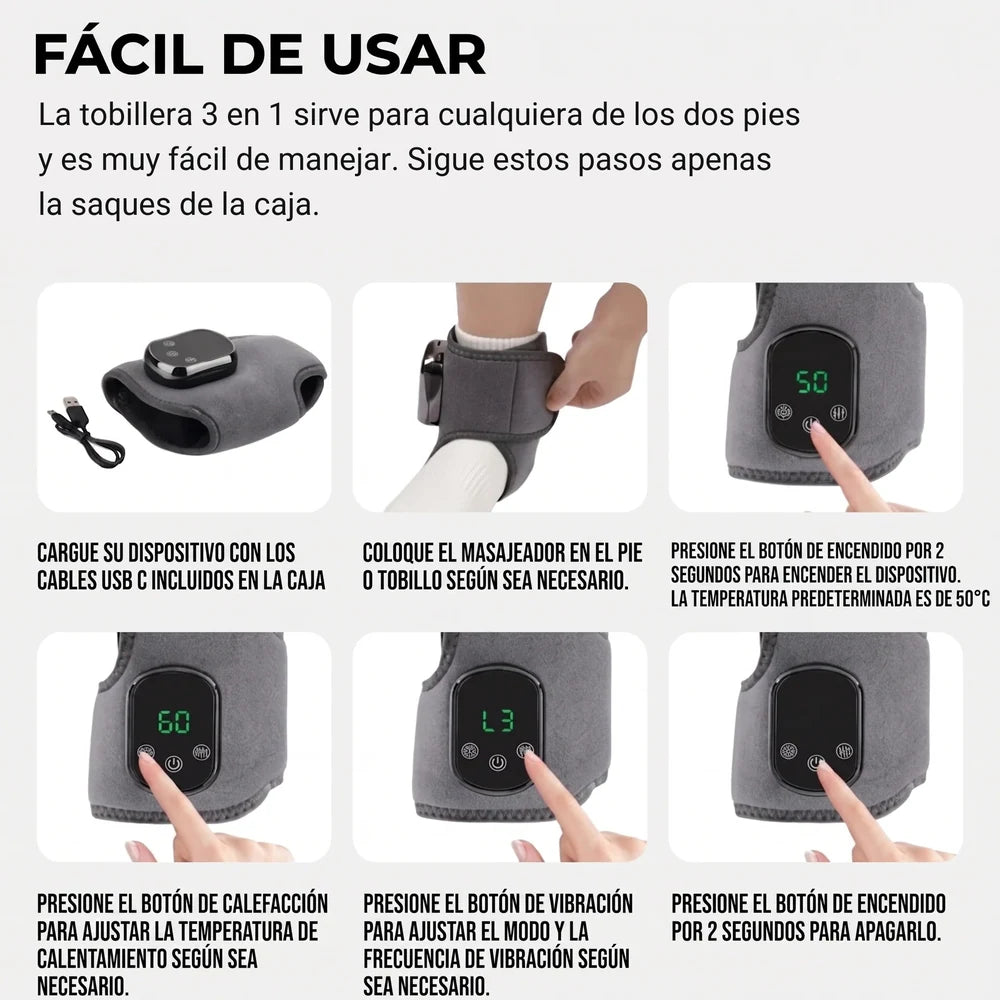 FÁCIL DE USAR

La tobillera 3 en 1 sirve para cualquiera de los dos pies y es muy fácil de manejar. Sigue estos pasos apenas la saques de la caja.

50

CARGUE SU DISPOSITIVO CON LOS CABLES USB C INCLUIDOS EN LA CAJA

COLOQUE EL MASAJEADOR EN EL PIE O TOBILLO SEGÚN SEA NECESARIO.

PRESIONE EL BOTÓN DE ENCENDIDO POR 2 SEGUNDOS PARA ENCENDER EL DISPOSITIVO. LA TEMPERATURA PREDETERMINADA ES DE 50°C

60

L3

PRESIONE EL BOTÓN DE CALEFACCIÓN PARA AJUSTAR LA TEMPERATURA DE CALENTAMIENTO SEGÚN SEA NECESARIO.

PRESIONE EL BOTÓN DE VIBRACIÓN PARA AJUSTAR EL MODO Y LA FRECUENCIA DE VIBRACIÓN SEGÚN SEA NECESARIO.

PRESIONE EL BOTÓN DE ENCENDIDO POR 2 SEGUNDOS PARA APAGARLO.