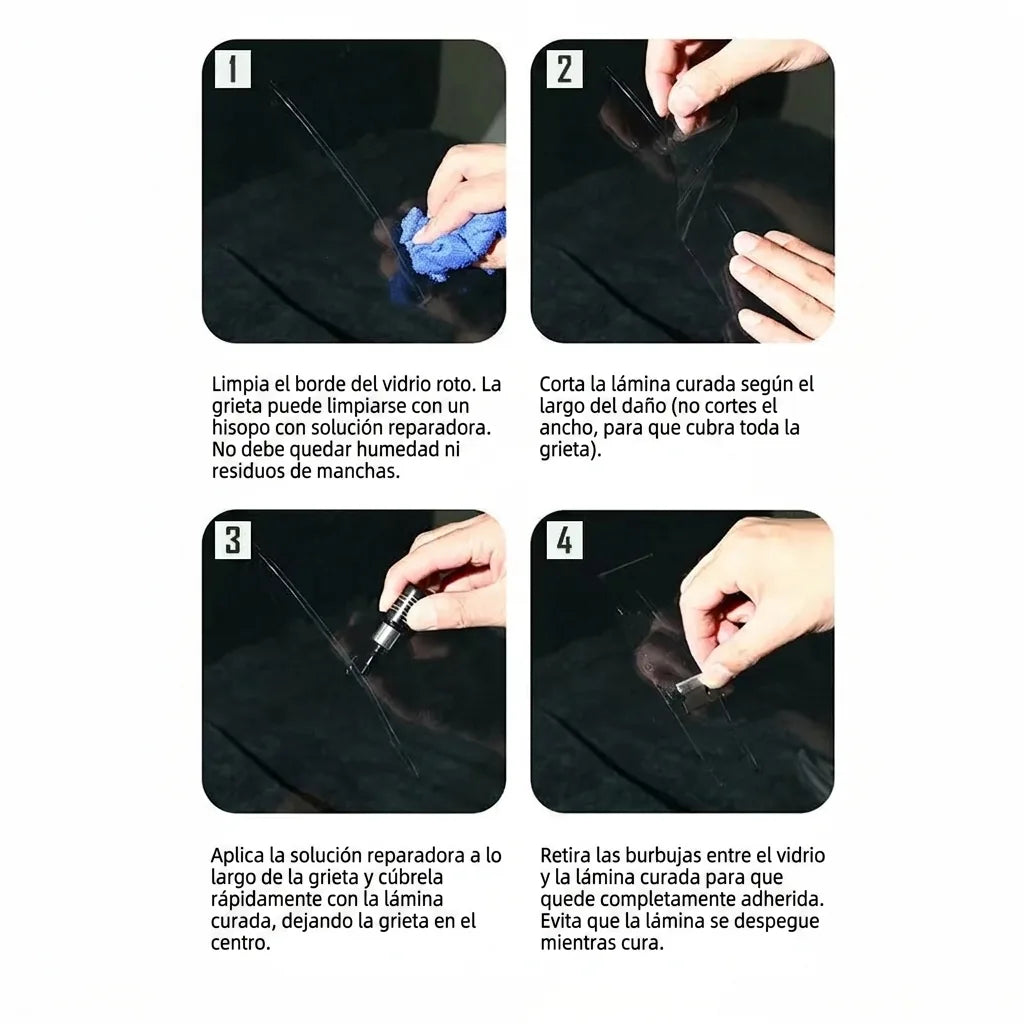 1

Limpia el borde del vidrio roto. La grieta puede limpiarse con un hisopo con solución reparadora. No debe quedar humedad ni residuos de manchas.

2

Corta la lámina curada según el largo del daño (no cortes el ancho, para que cubra toda la grieta).

3

Aplica la solución reparadora a lo largo de la grieta y cúbrela rápidamente con la lámina curada, dejando la grieta en el centro.

4

Retira las burbujas entre el vidrio y la lámina curada para que quede completamente adherida. Evita que la lámina se despegue mientras cura.